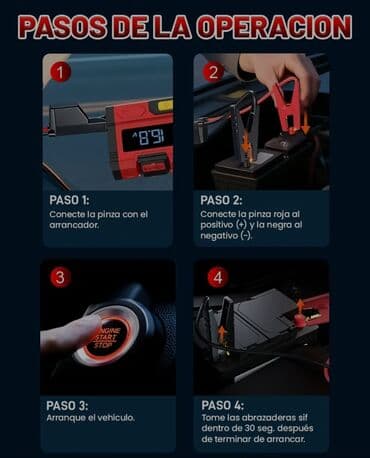 PASOS DE LA OPERACION

1

8.91

PASO 1:
Conecte la pinza con el arrancador.

2

PASO 2:
Conecte la pinza roja al positivo (+) y la negra al negativo (-).

3

ENGINE START STOP

PASO 3:
Arranque el vehiculo.

4

PASO 4:
Tome las abrazaderas sif dentro de 30 seg. después de terminar de arrancar.