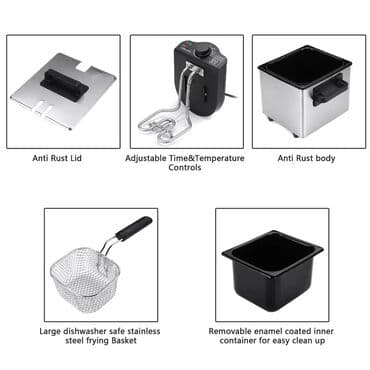 Anti Rust Lid

Adjustable Time&Temperature Controls

Anti Rust body

Large dishwasher safe stainless steel frying Basket

Removable enamel coated inner container for easy clean up