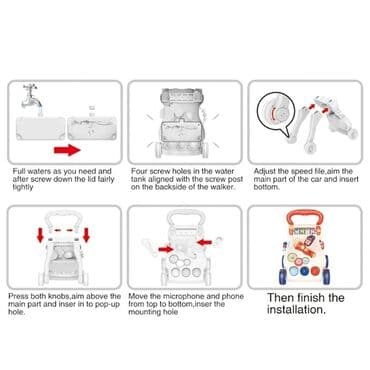 Full waters as you need and after screw down the lid fairly tightly

Four screw holes in the water tank aligned with the screw post on the backside of the walker.

Adjust the speed file,aim the main part of the car and insert bottom.

Press both knobs,aim above the main part and inser in to pop-up hole.

Move the microphone and phone from top to bottom,inser the mounting hole

Then finish the installation.