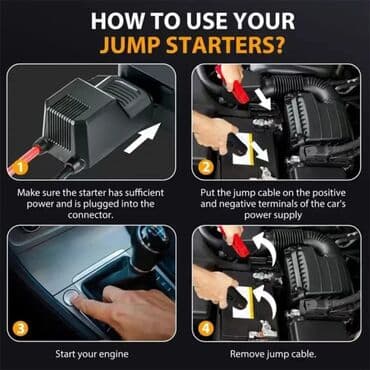 HOW TO USE YOUR
JUMP STARTERS?

1

Make sure the starter has sufficient power and is plugged into the connector.

2

Put the jump cable on the positive and negative terminals of the car's power supply

3

Start your engine

4

Remove jump cable.