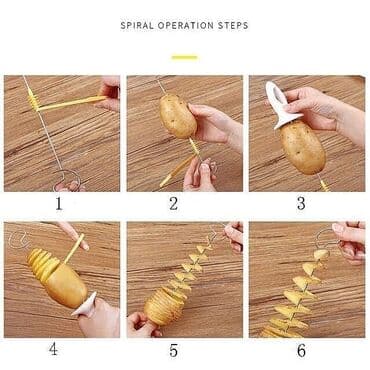 SPIRAL OPERATION STEPS

1

2

3

4

5

6