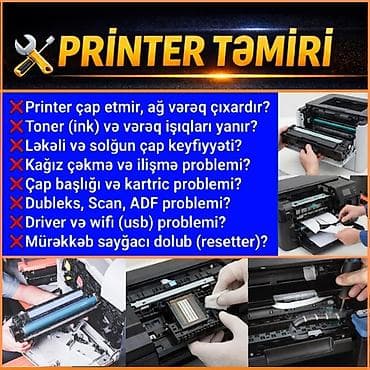 PRİNTER TƏMİRİ

❌Printer çap etmir, ağ vərəq çıxardır?
❌Toner (ink) və vərəq işıqları yanır?
❌Ləkəli və solğun çap keyfiyyəti?
❌Kağız çəkmə və ilişmə problemi?
❌Çap başlığı və kartric problemi?
❌Dubleks, Scan, ADF problemi?
❌Driver və wifi (usb) problemi?
❌Mürəkkəb sayğacı dolub (resetter)?