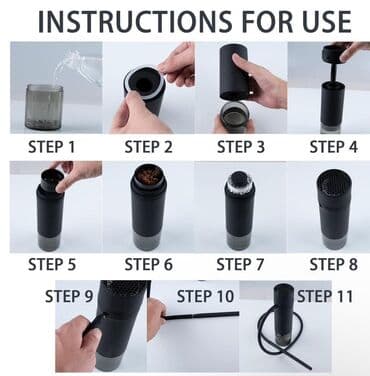 INSTRUCTIONS FOR USE

STEP 1

STEP 2

STEP 3

STEP 4

STEP 5

STEP 6

STEP 7

STEP 8

STEP 9

STEP 10

STEP 11