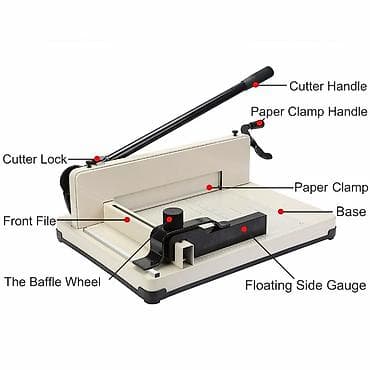 Cutter Handle

Paper Clamp Handle

Cutter Lock

Paper Clamp

Base

Front File

The Baffle Wheel

Floating Side Gauge