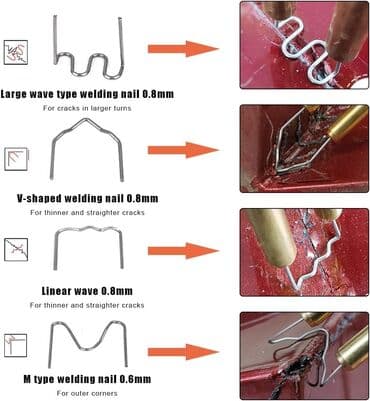 Large wave type welding nail 0.8mm
For cracks in larger turns

V-shaped welding nail 0.8mm
For thinner and straighter cracks

Linear wave 0.8mm
For thinner and straighter cracks

M type welding nail 0.6mm
For outer corners