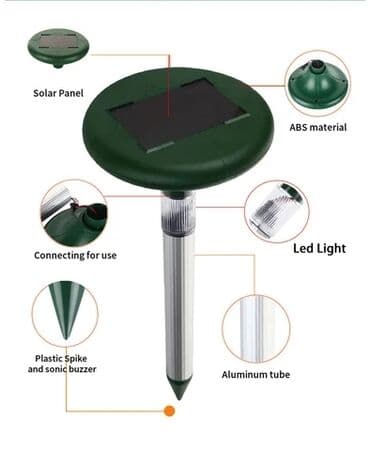 Solar Panel

ABS material

Connecting for use

Led Light

Plastic Spike and sonic buzzer

Aluminum tube