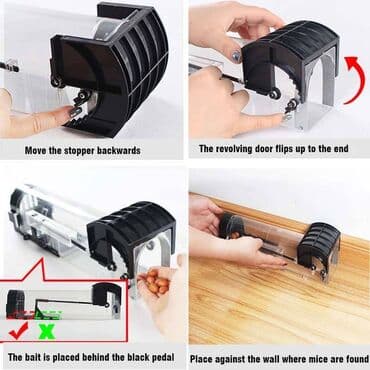 Move the stopper backwards

The revolving door flips up to the end

The bait is placed behind the black pedal

Place against the wall where mice are found