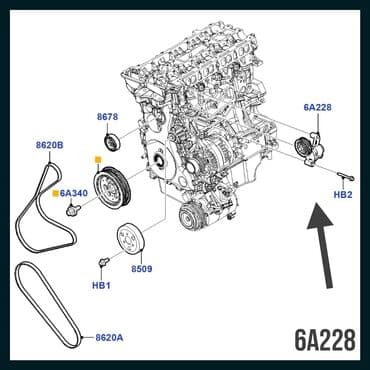 6A228
8678
8620B
6A340
HB2
8509
HB1
8620A
6A228