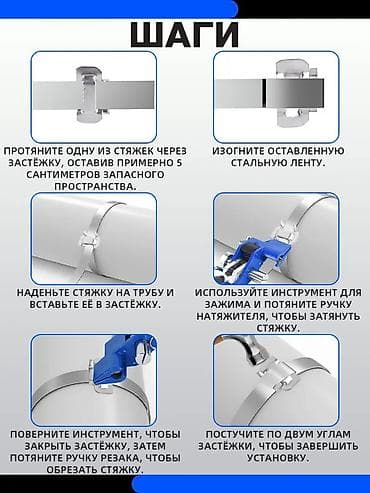 ШАГИ

ПРОТЯНИТЕ ОДНУ ИЗ СТЯЖЕК ЧЕРЕЗ ЗАСТЁЖКУ, ОСТАВИВ ПРИМЕРНО 5 САНТИМЕТРОВ ЗАПАСНОГО ПРОСТРАНСТВА.

ИЗОГНИТЕ ОСТАВЛЕННУЮ СТАЛЬНУЮ ЛЕНТУ.

НАДЕНЬТЕ СТЯЖКУ НА ТРУБУ И ВСТАВЬТЕ ЕЁ В ЗАСТЁЖКУ.

ИСПОЛЬЗУЙТЕ ИНСТРУМЕНТ ДЛЯ ЗАЖИМА И ПОТЯНИТЕ РУЧКУ НАТЯЖИТЕЛЯ, ЧТОБЫ ЗАТЯНУТЬ СТЯЖКУ.

ПОВЕРНИТЕ ИНСТРУМЕНТ, ЧТОБЫ ЗАКРЫТЬ ЗАСТЁЖКУ, ЗАТЕМ ПОТЯНИТЕ РУЧКУ РЕЗАКА, ЧТОБЫ ОБРЕЗАТЬ СТЯЖКУ.

ПОСТУЧИТЕ ПО ДВУМ УГЛАМ ЗАСТЁЖКИ, ЧТОБЫ ЗАВЕРШИТЬ УСТАНОВКУ.