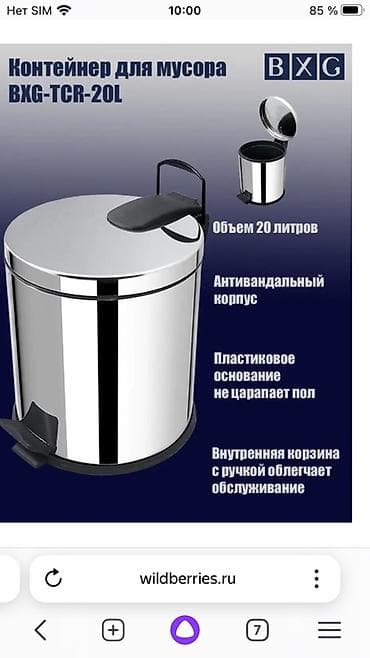 Нет SIM 10:00 85 %

Контейнер для мусора BXG-TCR-20L

BXG

Объем 20 литров

Антивандальный корпус

Пластиковое основание не царапает пол

Внутренняя корзина с ручкой облегчает обслуживание

wildberries.ru

7