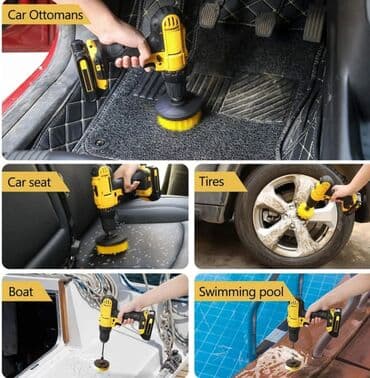 Car Ottomans

Car seat

Tires

Boat

Swimming pool