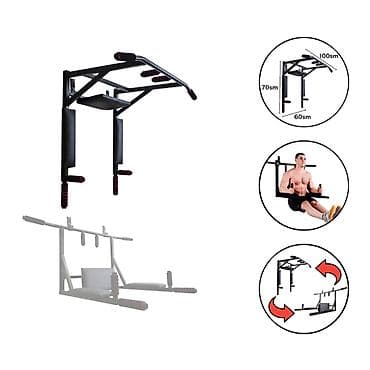 100sm
70sm
60sm