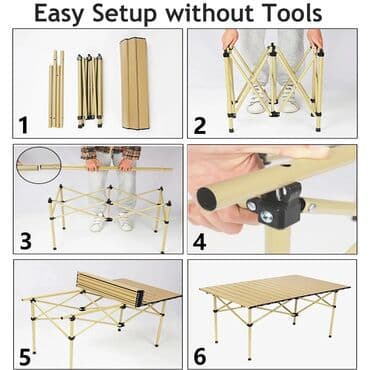 Easy Setup without Tools

1

2

3

4

5

6