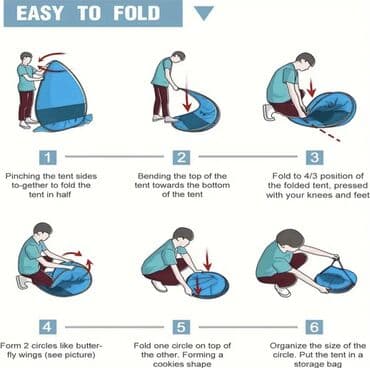 EASY TO FOLD

1

Pinching the tent sides to-gether to fold the tent in half

2

Bending the top of the tent towards the bottom of the tent

3

Fold to 4/3 position of the folded tent, pressed with your knees and feet

4

Form 2 circles like butterfly wings (see picture)

5

Fold one circle on top of the other. Forming a cookies shape

6

Organize the size of the circle. Put the tent in a storage bag