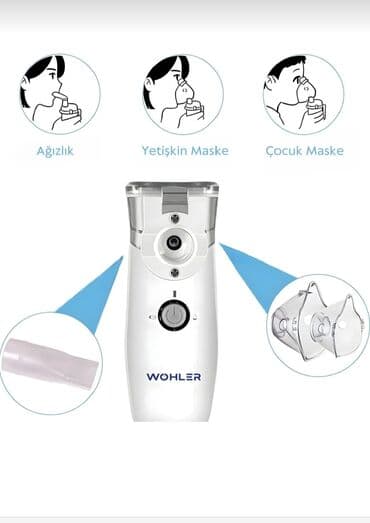 Ağızlık

Yetişkin Maske

Çocuk Maske

WOHLER