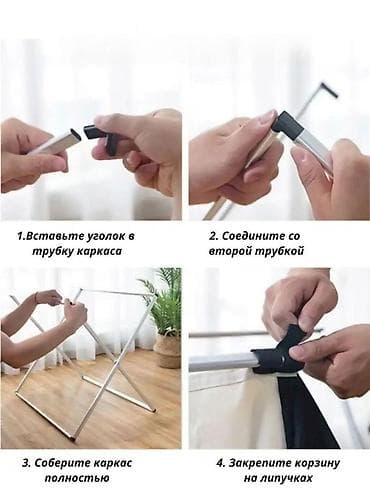 1.Вставьте уголок в трубку каркаса

2. Соедините со второй трубкой

3. Соберите каркас полностью

4. Закрепите корзину на липучках