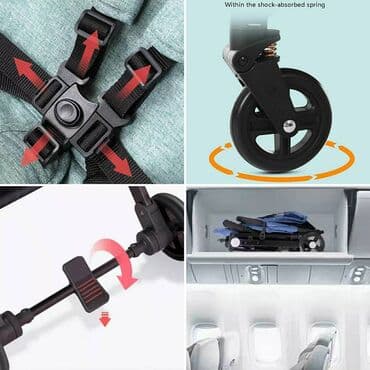 Within the shock-absorbed spring