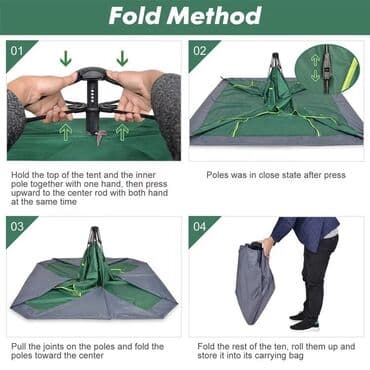 Fold Method

01

Hold the top of the tent and the inner pole together with one hand, then press upward to the center rod with both hand at the same time

02

Poles was in close state after press

03

Pull the joints on the poles and fold the poles toward the center

04

Fold the rest of the ten, roll them up and store it into its carrying bag