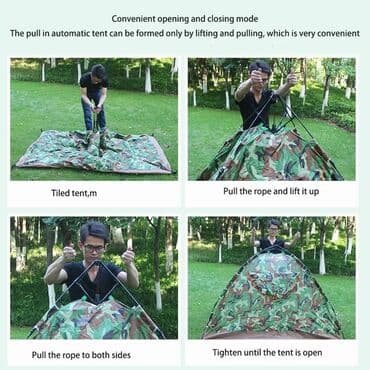 Convenient opening and closing mode
The pull in automatic tent can be formed only by lifting and pulling, which is very convenient

Tiled tent,m

Pull the rope and lift it up

Pull the rope to both sides

Tighten until the tent is open