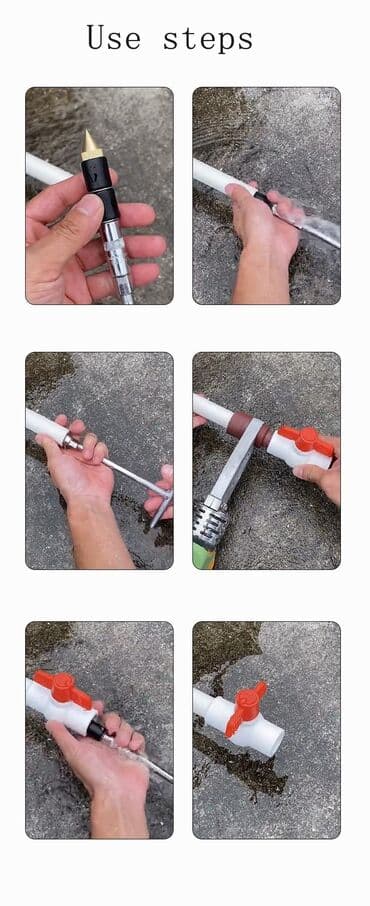 Use steps